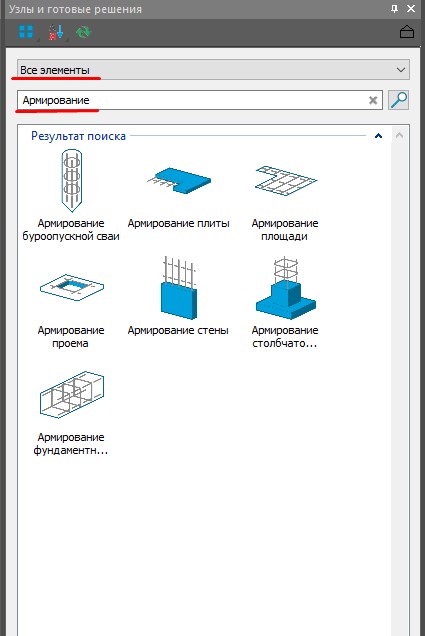 Узлы и готовые решения

Все элементы

Армирование

Результат поиска

Армирование буроопускной сваи

Армирование плиты

Армирование площади

Армирование проема

Армирование стены

Армирование столбчато...

Армирование фундаментн...